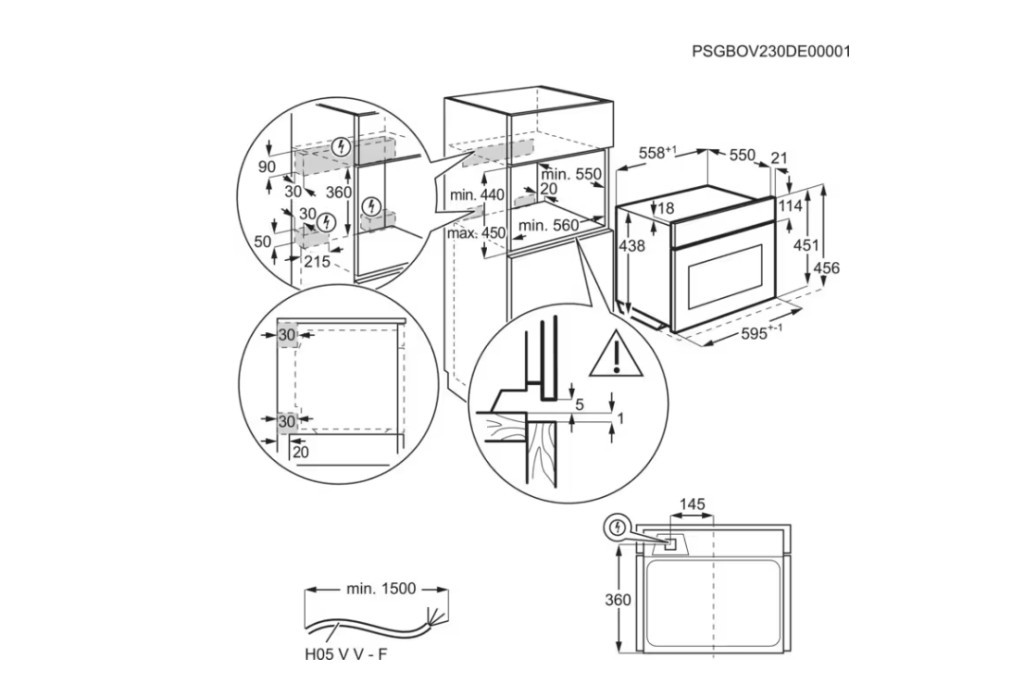 PSGBOV230DE00001

90
30
360
30
50
215

min. 440
max. 450
min. 550
20
min. 560

$558^{+1}$
550
21
18
114
438
451
456
$595^{+-1}$

30
30
20

5
1

145
360

min. 1500
H05 V V - F